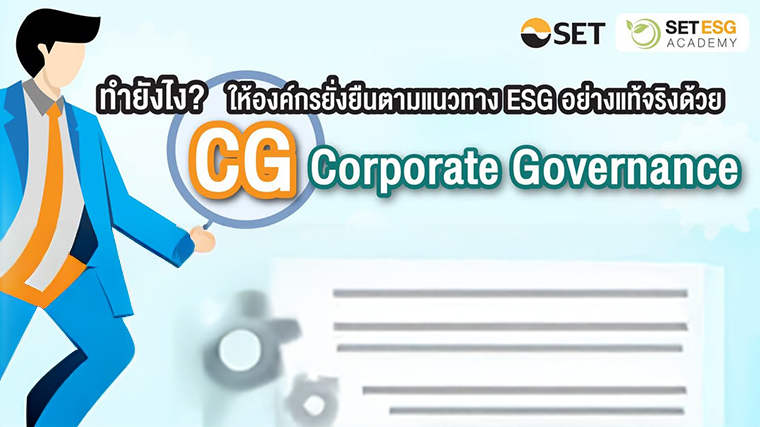 SET SET ESG ACADEMY

ทำยังไง? ให้องค์กรยั่งยืนตามแนวทาง ESG อย่างแท้จริงด้วย

CG Corporate Governance